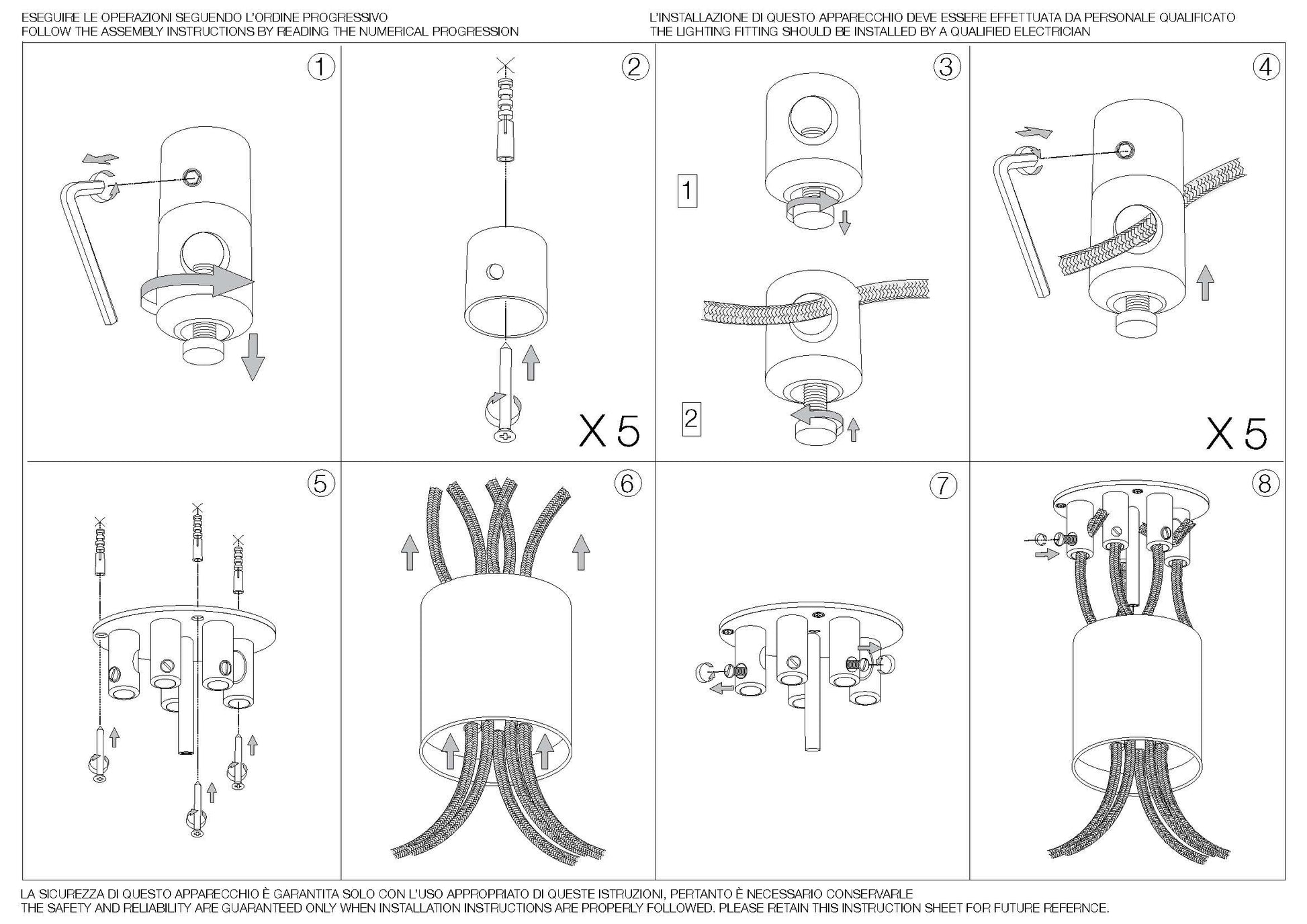 ESEGUIRE LE OPERAZIONI SEGUENDO L'ORDINE PROGRESSIVO
FOLLOW THE ASSEMBLY INSTRUCTIONS BY READING THE NUMERICAL PROGRESSION

L'INSTALLAZIONE DI QUESTO APPARECCHIO DEVE ESSERE EFFETTUATA DA PERSONALE QUALIFICATO
THE LIGHTING FITTING SHOULD BE INSTALLED BY A QUALIFIED ELECTRICIAN

1

2

X 5

3

1

2

4

X 5

5

6

7

8

LA SICUREZZA DI QUESTO APPARECCHIO È GARANTITA SOLO CON L'USO APPROPRIATO DI QUESTE ISTRUZIONI, PERTANTO È NECESSARIO CONSERVARLE
THE SAFETY AND RELIABILITY ARE GUARANTEED ONLY WHEN INSTALLATION INSTRUCTIONS ARE PROPERLY FOLLOWED. PLEASE RETAIN THIS INSTRUCTION SHEET FOR FUTURE REFERNCE.