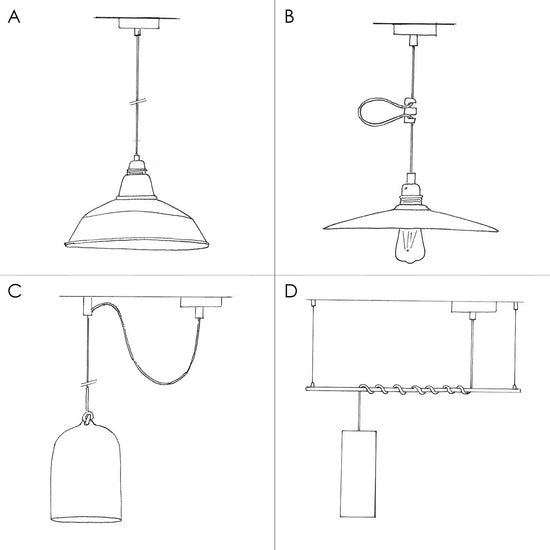 A

B

C

D