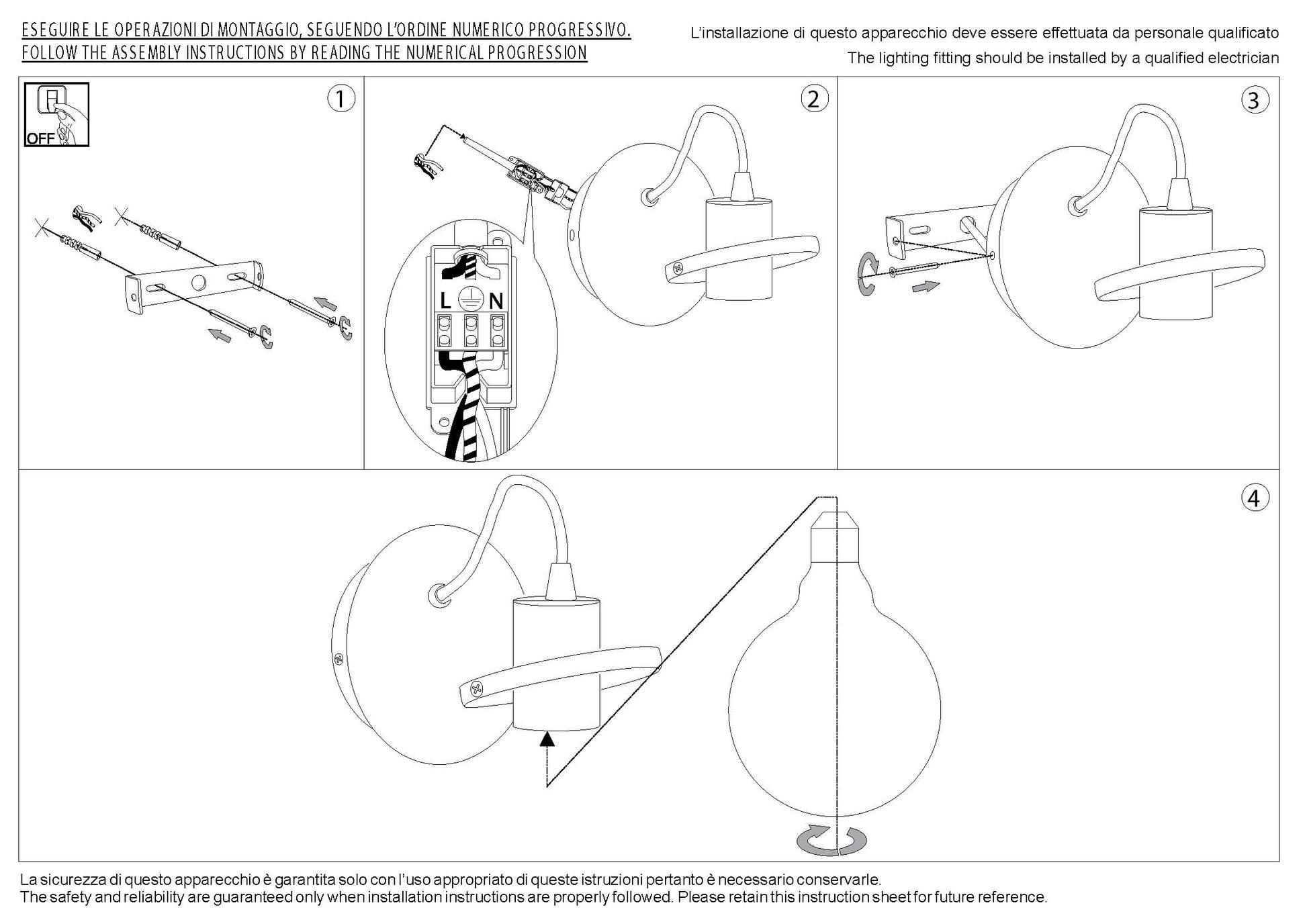 ESEGUIRE LE OPERAZIONI DI MONTAGGIO, SEGUENDO L'ORDINE NUMERICO PROGRESSIVO.
FOLLOW THE ASSEMBLY INSTRUCTIONS BY READING THE NUMERICAL PROGRESSION

L'installazione di questo apparecchio deve essere effettuata da personale qualificato
The lighting fitting should be installed by a qualified electrician

OFF

1

2

L N

3

4

La sicurezza di questo apparecchio è garantita solo con l'uso appropriato di queste istruzioni pertanto è necessario conservarle.
The safety and reliability are guaranteed only when installation instructions are properly followed. Please retain this instruction sheet for future reference.