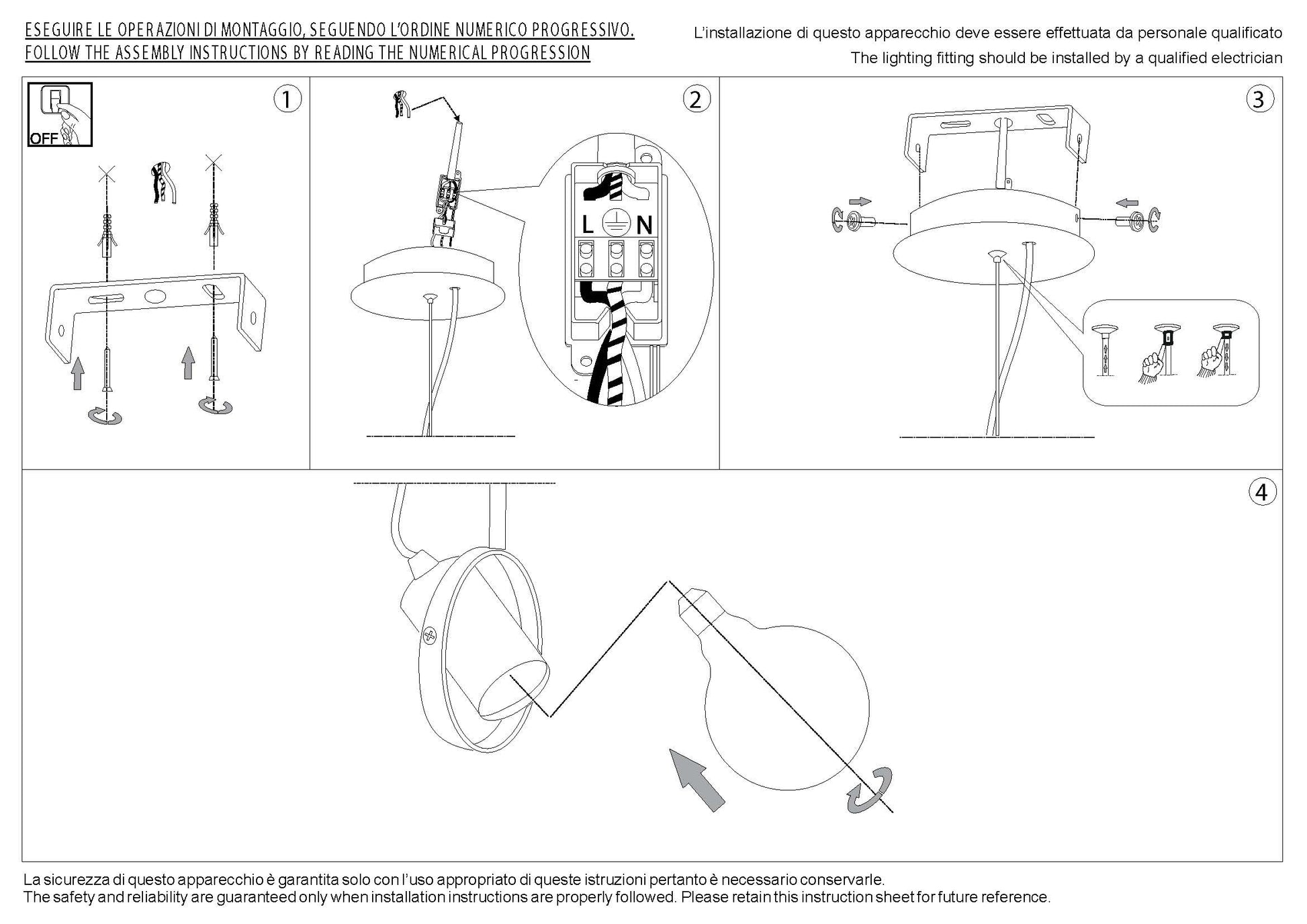 ESEGUIRE LE OPERAZIONI DI MONTAGGIO, SEGUENDO L'ORDINE NUMERICO PROGRESSIVO.
FOLLOW THE ASSEMBLY INSTRUCTIONS BY READING THE NUMERICAL PROGRESSION

L'installazione di questo apparecchio deve essere effettuata da personale qualificato
The lighting fitting should be installed by a qualified electrician

OFF

1

2

L N

3

4

La sicurezza di questo apparecchio è garantita solo con l'uso appropriato di queste istruzioni pertanto è necessario conservarle.
The safety and reliability are guaranteed only when installation instructions are properly followed. Please retain this instruction sheet for future reference.